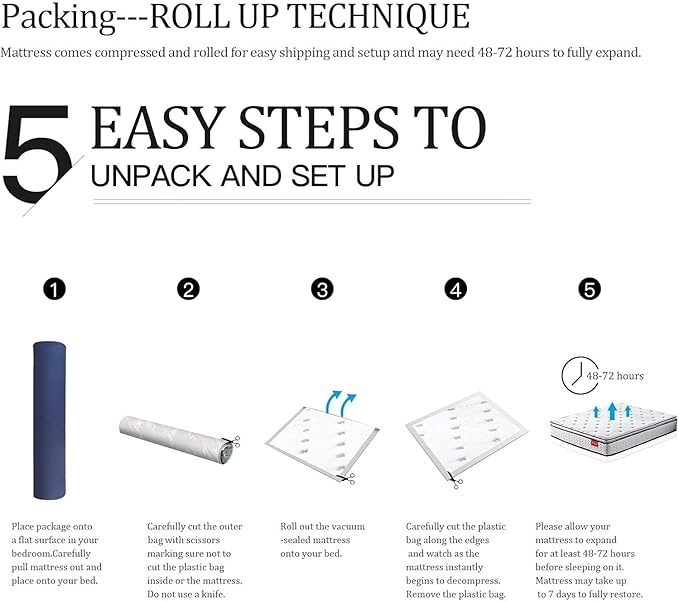 Packing---ROLL UP TECHNIQUE

Mattress comes compressed and rolled for easy shipping and setup and may need 48-72 hours to fully expand.

5 EASY STEPS TO UNPACK AND SET UP

1

2

3

4

5

48-72 hours

Place package onto a flat surface in your bedroom.Carefully pull mattress out and place onto your bed.

Carefully cut the outer bag with scissors marking sure not to cut the plastic bag inside or the mattress. Do not use a knife.

Roll out the vacuum -sealed mattress onto your bed.

Carefully cut the plastic bag along the edges and watch as the mattress instantly begins to decompress. Remove the plastic bag.

Please allow your mattress to expand for at least 48-72 hours before sleeping on it. Mattress may take up to 7 days to fully restore.