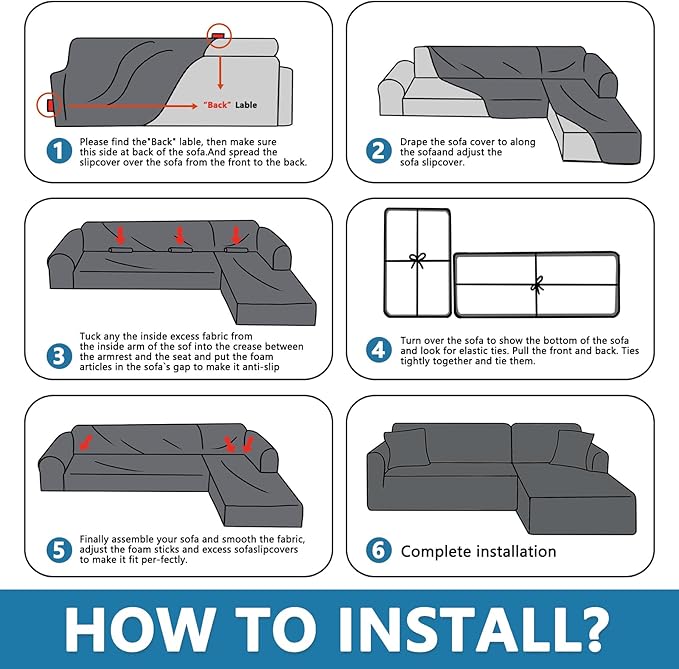 "Back" Lable

1 Please find the"Back" lable, then make sure this side at back of the sofa.And spread the slipcover over the sofa from the front to the back.

2 Drape the sofa cover to along the sofaand adjust the sofa slipcover.

3 Tuck any the inside excess fabric from the inside arm of the sof into the crease between the armrest and the seat and put the foam articles in the sofa`s gap to make it anti-slip

4 Turn over the sofa to show the bottom of the sofa and look for elastic ties. Pull the front and back. Ties tightly together and tie them.

5 Finally assemble your sofa and smooth the fabric, adjust the foam sticks and excess sofaslipcovers to make it fit per-fectly.

6 Complete installation

HOW TO INSTALL?