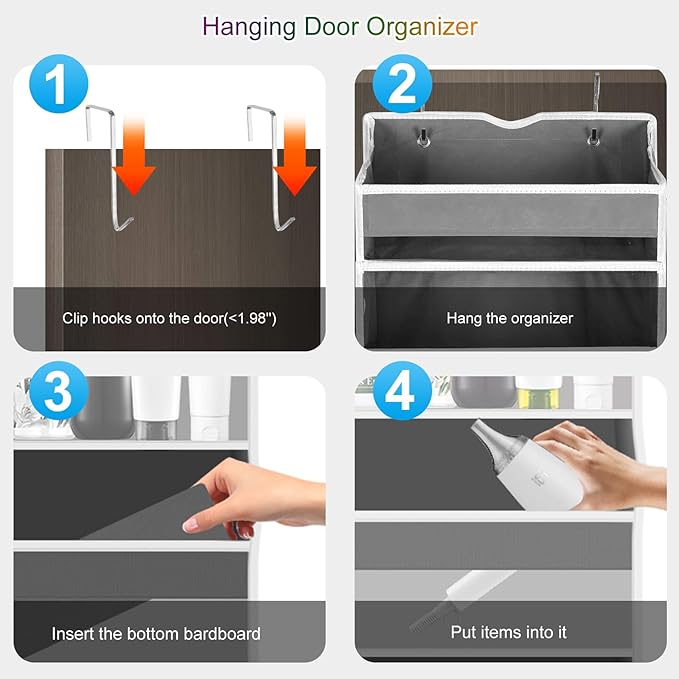 Hanging Door Organizer

1

Clip hooks onto the door(<1.98")

2

Hang the organizer

3

Insert the bottom bardboard

4

Put items into it