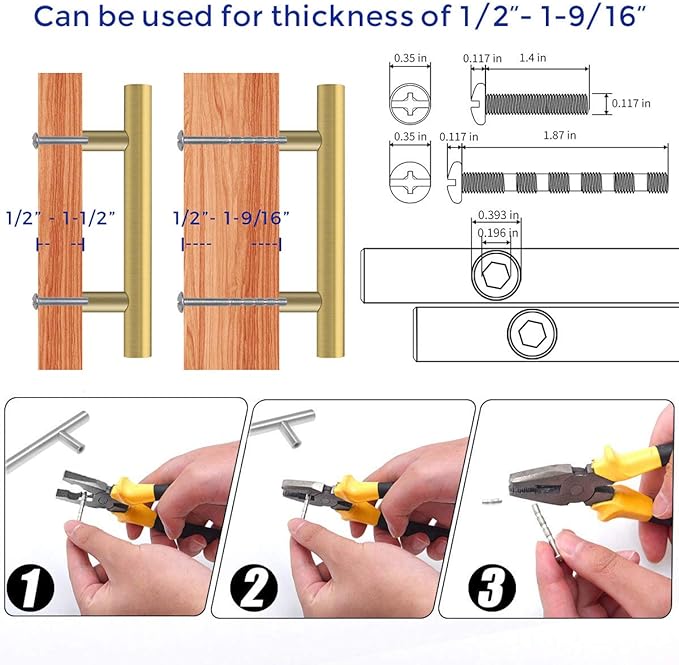 Can be used for thickness of 1/2"- 1-9/16"

1/2" - 1-1/2"

1/2"- 1-9/16"

0.35 in

0.117 in

1.4 in

0.117 in

0.35 in

0.117 in

1.87 in

0.393 in

0.196 in

1

2

3